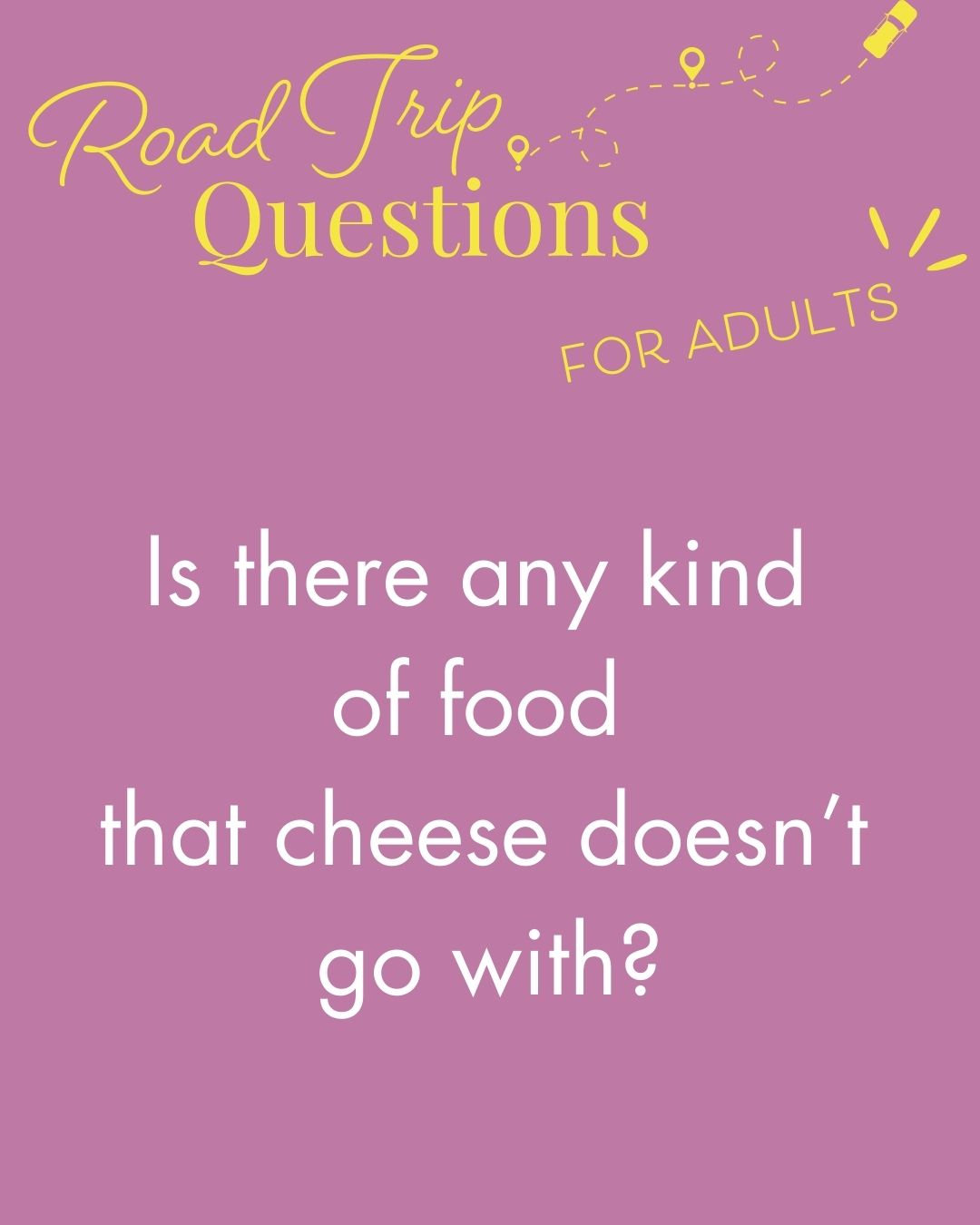 Road Trip Questions

FOR ADULTS

Is there any kind of food that cheese doesn't go with?